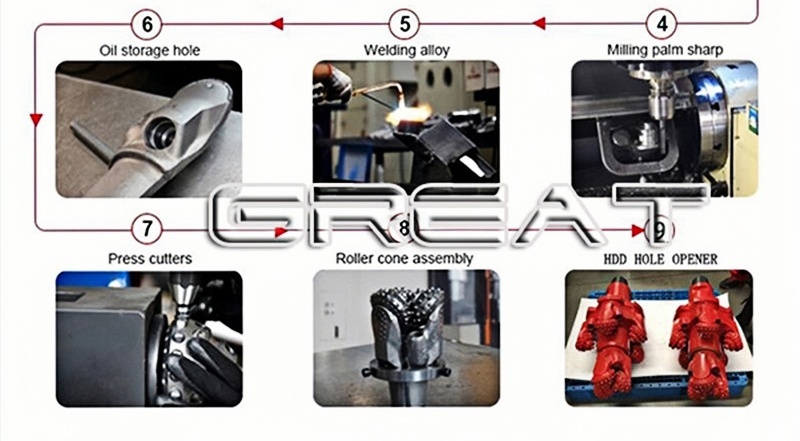 6
Oil storage hole

5
Welding alloy

4
Milling palm sharp

GREAT

7
Press cutters

8
Roller cone assembly

9
HDD HOLE OPENER